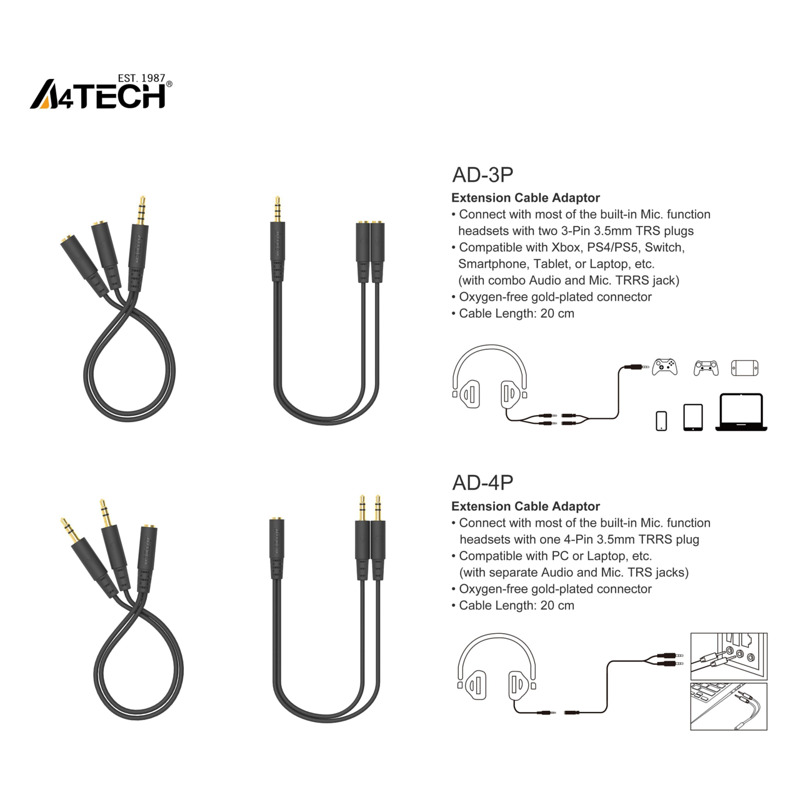 EST. 1987
A4TECH®

AD-3P
Extension Cable Adaptor
• Connect with most of the built-in Mic. function headsets with two 3-Pin 3.5mm TRS plugs
• Compatible with Xbox, PS4/PS5, Switch, Smartphone, Tablet, or Laptop, etc. (with combo Audio and Mic. TRRS jack)
• Oxygen-free gold-plated connector
• Cable Length: 20 cm

AD-4P
Extension Cable Adaptor
• Connect with most of the built-in Mic. function headsets with one 4-Pin 3.5mm TRRS plug
• Compatible with PC or Laptop, etc. (with separate Audio and Mic. TRS jacks)
• Oxygen-free gold-plated connector
• Cable Length: 20 cm