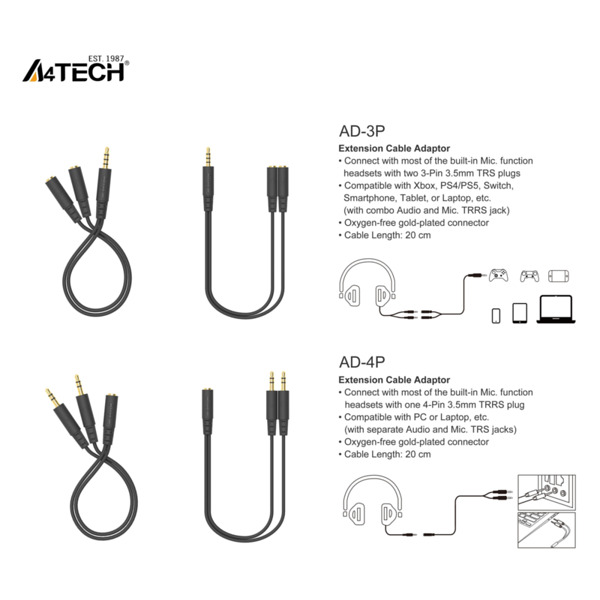 EST. 1987
A4TECH®

AD-3P
Extension Cable Adaptor
• Connect with most of the built-in Mic. function headsets with two 3-Pin 3.5mm TRS plugs
• Compatible with Xbox, PS4/PS5, Switch, Smartphone, Tablet, or Laptop, etc. (with combo Audio and Mic. TRRS jack)
• Oxygen-free gold-plated connector
• Cable Length: 20 cm

AD-4P
Extension Cable Adaptor
• Connect with most of the built-in Mic. function headsets with one 4-Pin 3.5mm TRRS plug
• Compatible with PC or Laptop, etc. (with separate Audio and Mic. TRS jacks)
• Oxygen-free gold-plated connector
• Cable Length: 20 cm