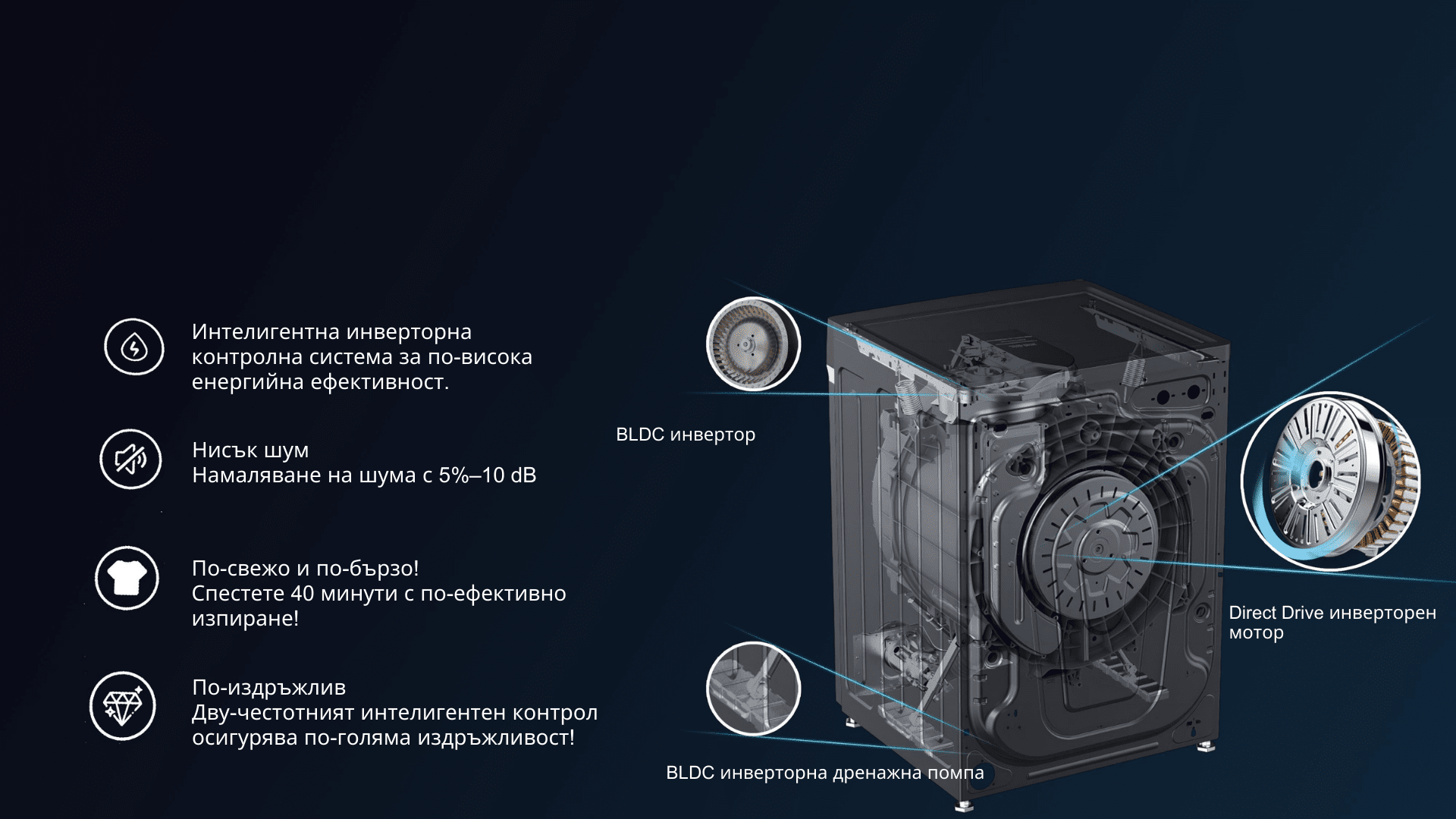 Интелигентна инверторна контролна система за по-висока енергийна ефективност.

Нисък шум
Намаляване на шума с 5%–10 dB

По-свежо и по-бързо!
Спестете 40 минути с по-ефективно изпиране!

По-издръжлив
Дву-честотният интелигентен контрол осигурява по-голяма издръжливост!

BLDC инвертор

Direct Drive инверторен мотор

BLDC инверторна дренажна помпа