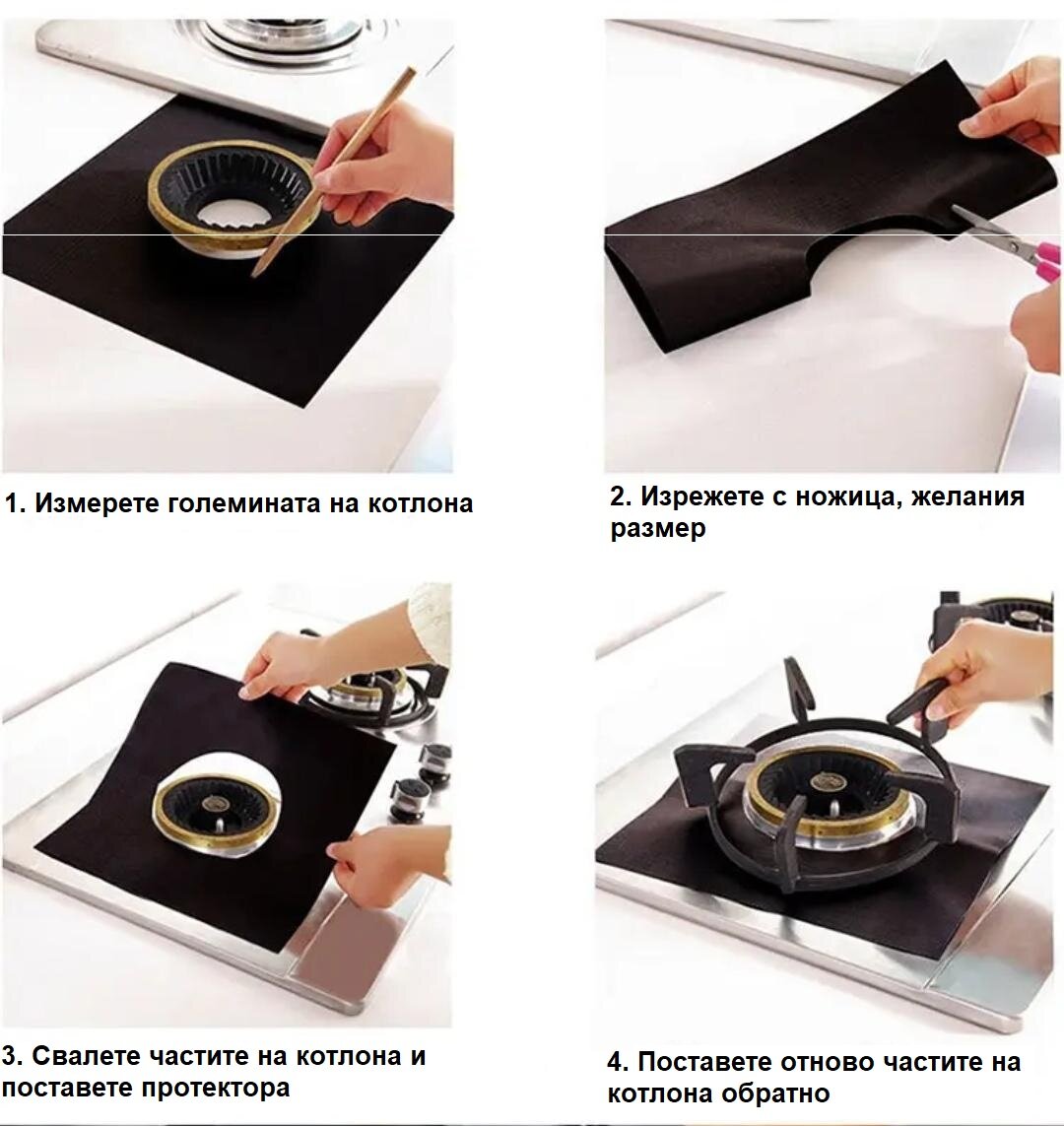 1. Измерете големината на котлона

2. Изрежете с ножица, желания размер

3. Свалете частите на котлона и поставете протектора

4. Поставете отново частите на котлона обратно