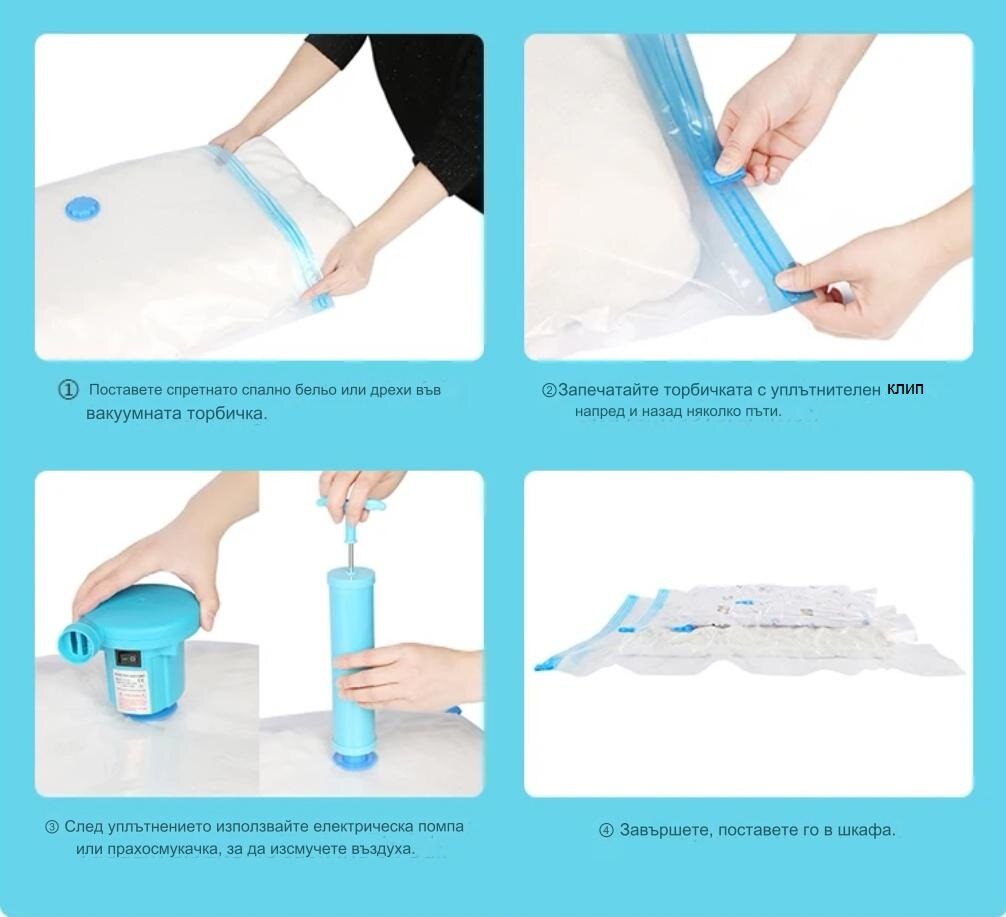 ① Поставете спретнато спално бельо или дрехи във вакуумната торбичка.

②Запечатайте торбичката с уплътнителен клип напред и назад няколко пъти.

③ След уплътнението използвайте електрическа помпа или прахосмукачка, за да изсмучете въздуха.

④ Завършете, поставете го в шкафа.