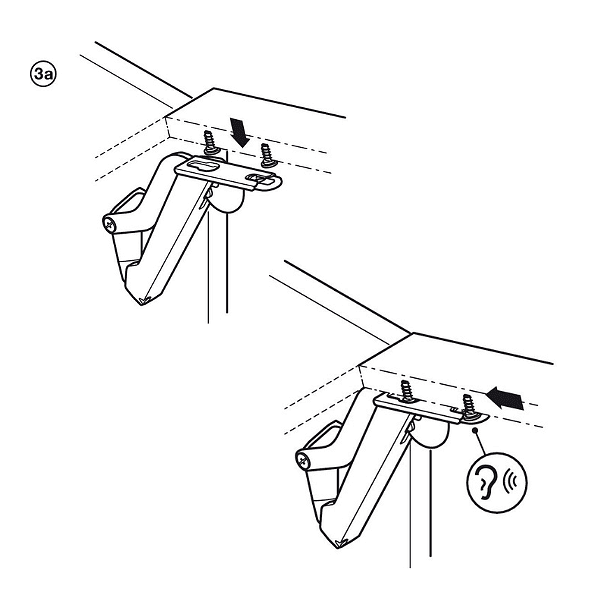 3a