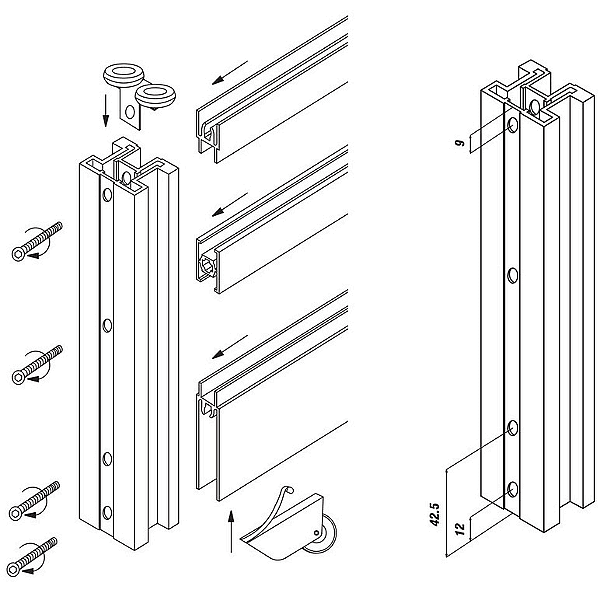 9
42.5
12