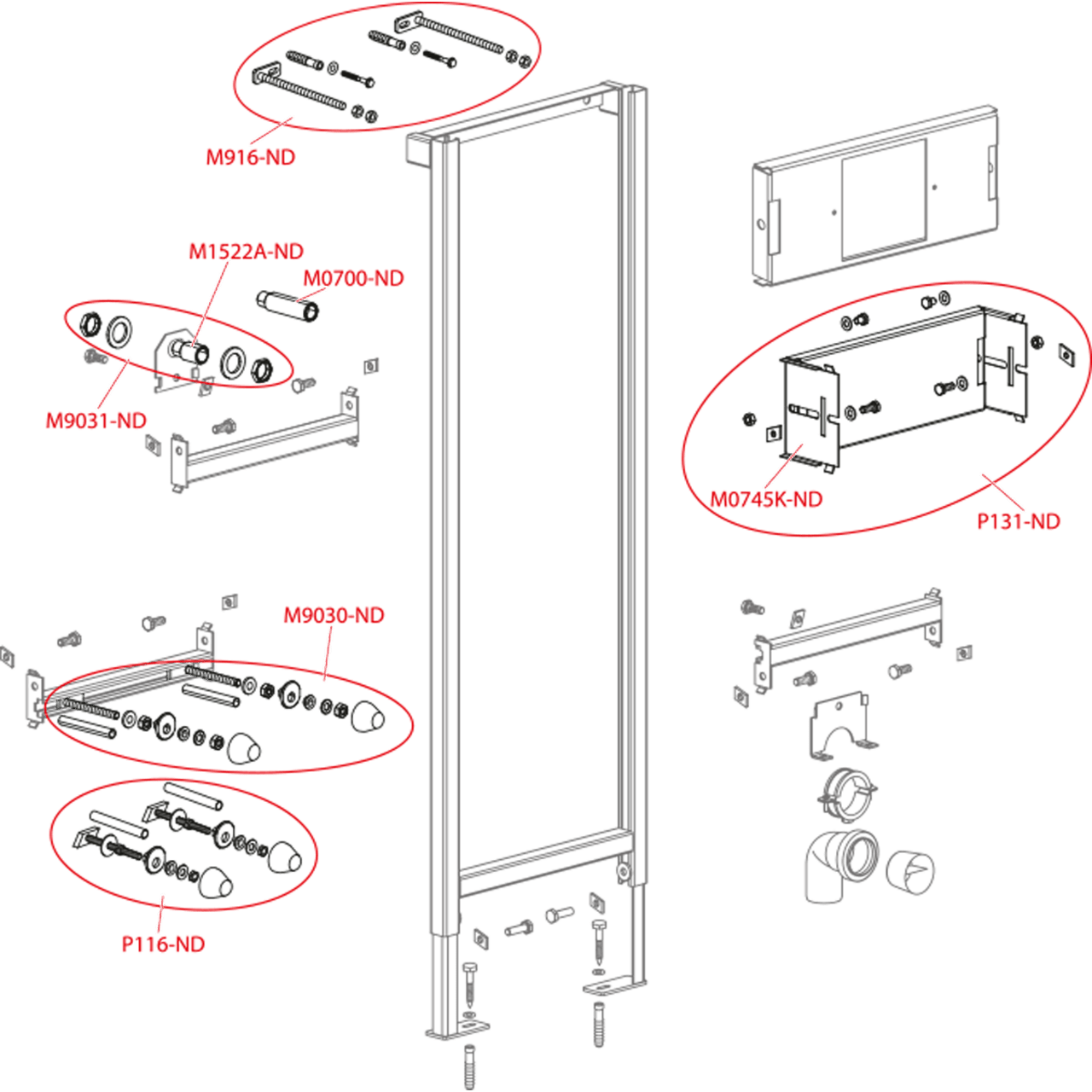 M916-ND

M1522A-ND

M0700-ND

M9031-ND

M0745K-ND

P131-ND

M9030-ND

P116-ND