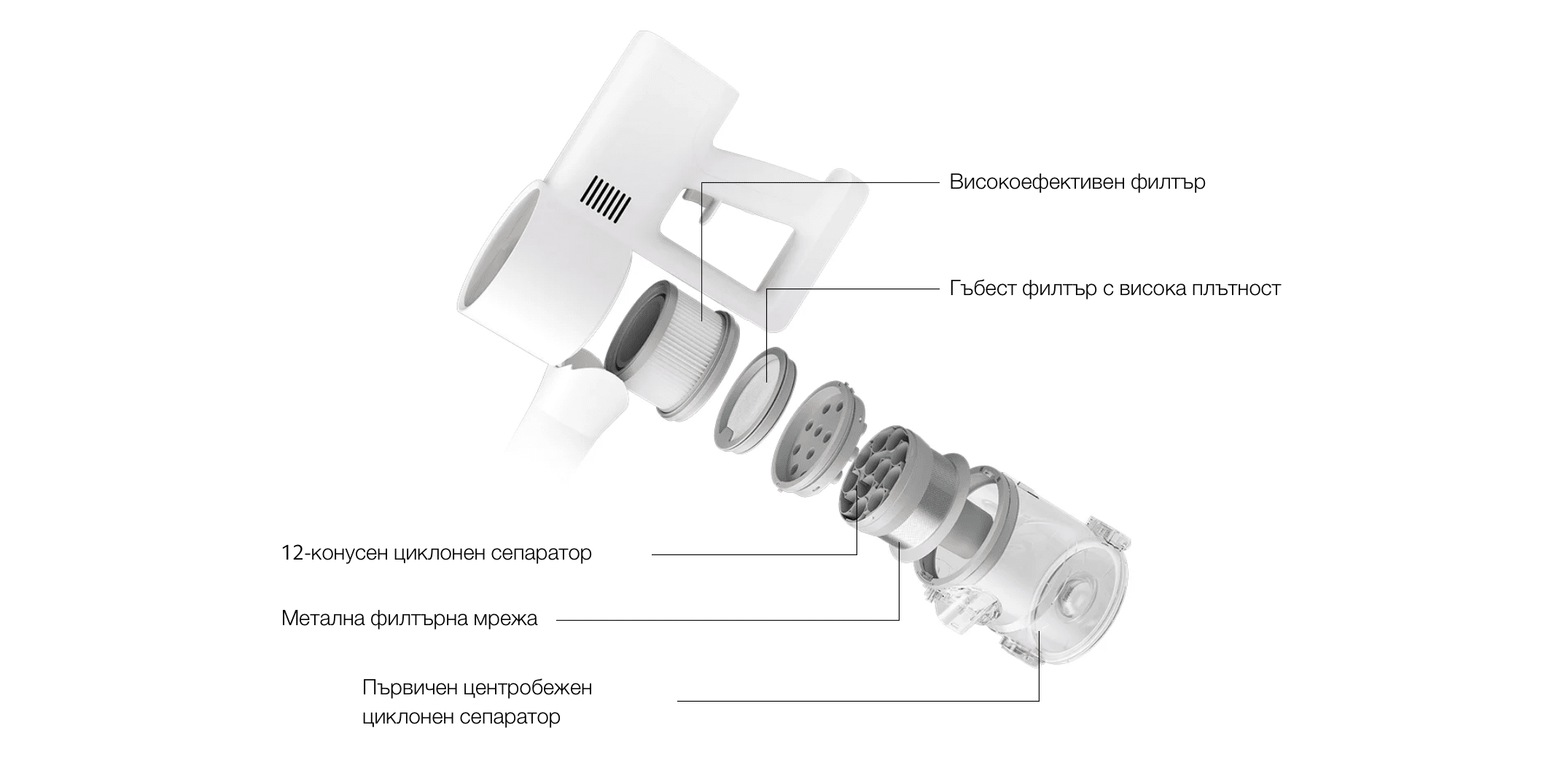 Високоефективен филтър

Гъбест филтър с висока плътност

12-конусен циклонен сепаратор

Метална филтърна мрежа

Първичен центробежен циклонен сепаратор