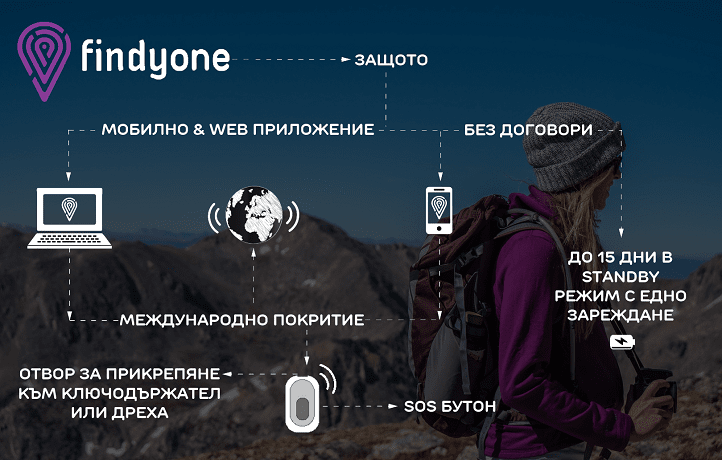 findyone

ЗАЩОТО

МОБИЛНО & WEB ПРИЛОЖЕНИЕ

БЕЗ ДОГОВОРИ

ДО 15 ДНИ В STANDBY РЕЖИМ С ЕДНО ЗАРЕЖДАНЕ

МЕЖДУНАРОДНО ПОКРИТИЕ

ОТВОР ЗА ПРИКРЕПЯНЕ КЪМ КЛЮЧОДЪРЖАТЕЛ ИЛИ ДРЕХА

SOS БУТОН