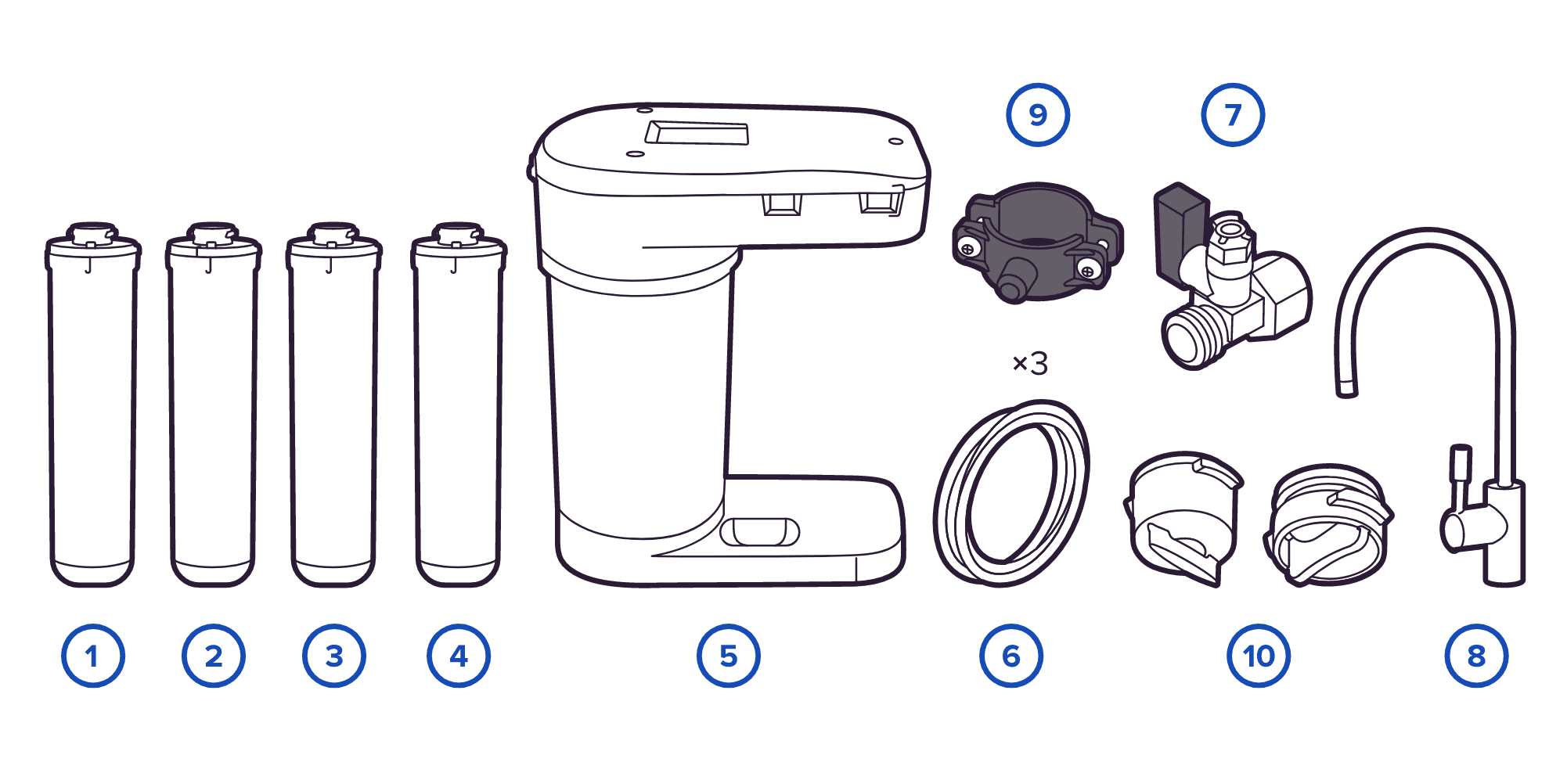 9
7
×3
1
2
3
4
5
6
10
8