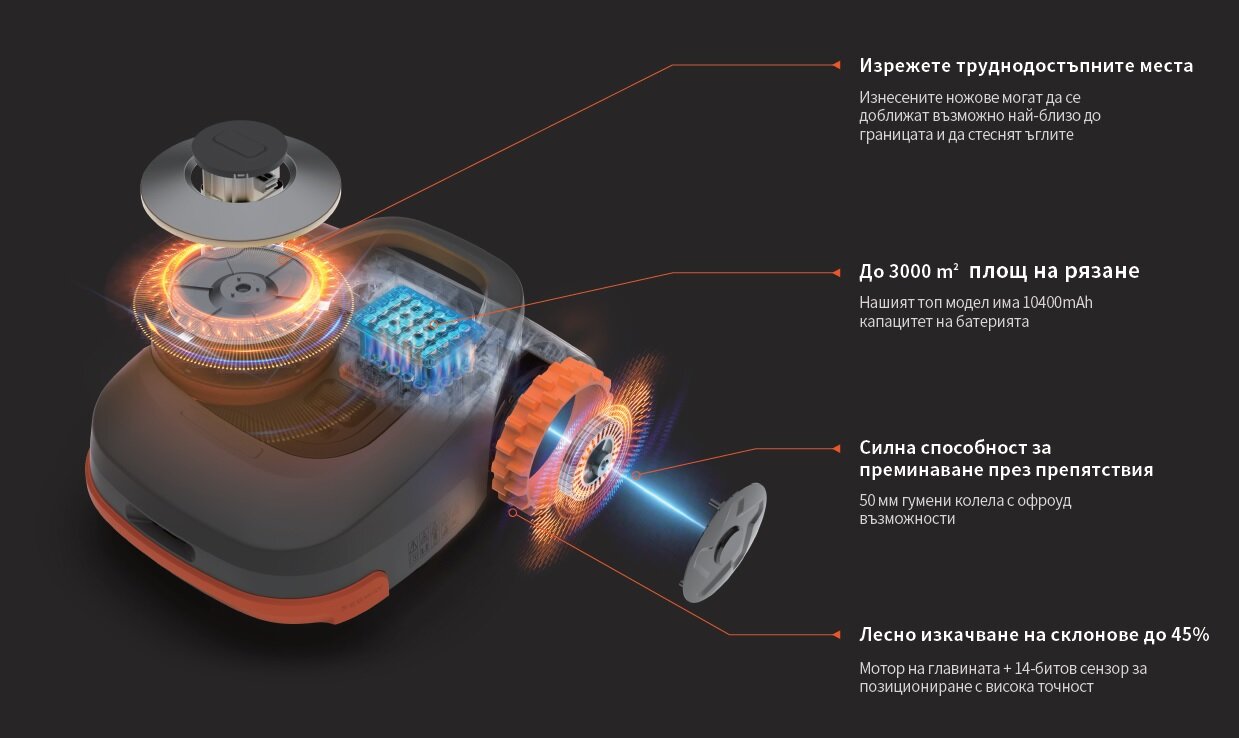 Изрежете труднодостъпните места

Изнесените ножове могат да се доближат възможно най-близо до границата и да стеснят ъглите

До 3000 $m^2$ площ на рязане

Нашият топ модел има 10400mAh капацитет на батерията

Силна способност за преминаване през препятствия

50 мм гумени колела с офроуд възможности

Лесно изкачване на склонове до 45%

Мотор на главината + 14-битов сензор за позициониране с висока точност