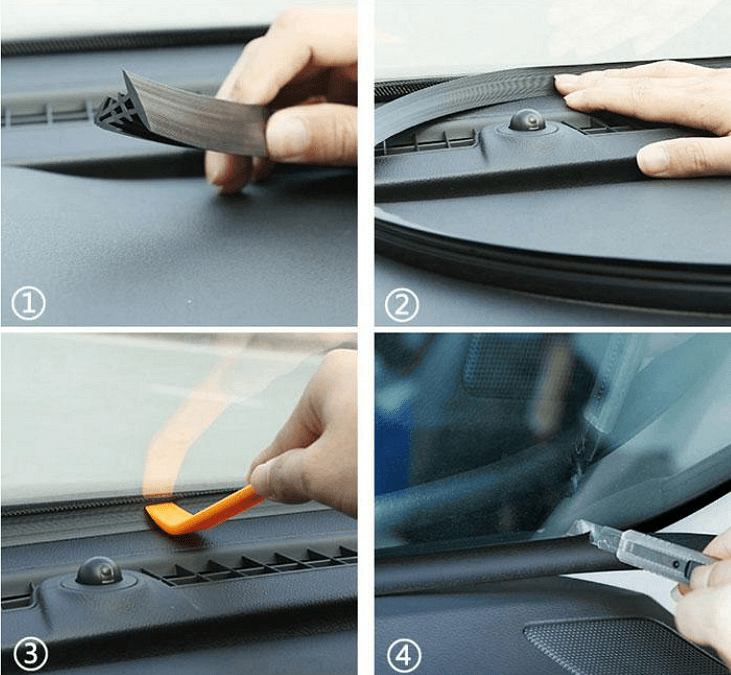 ①

②

③

④