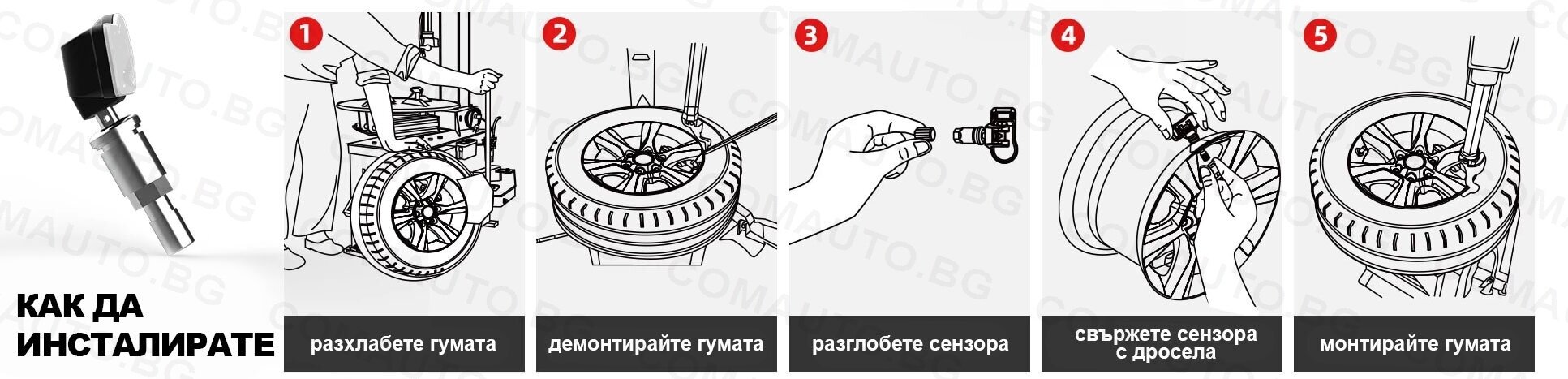 КАК ДА ИНСТАЛИРАТЕ

1
разхлабете гумата

2
демонтирайте гумата

3
разглобете сензора

4
свържете сензора с дросела

5
монтирайте гумата

COMAUTO.BG