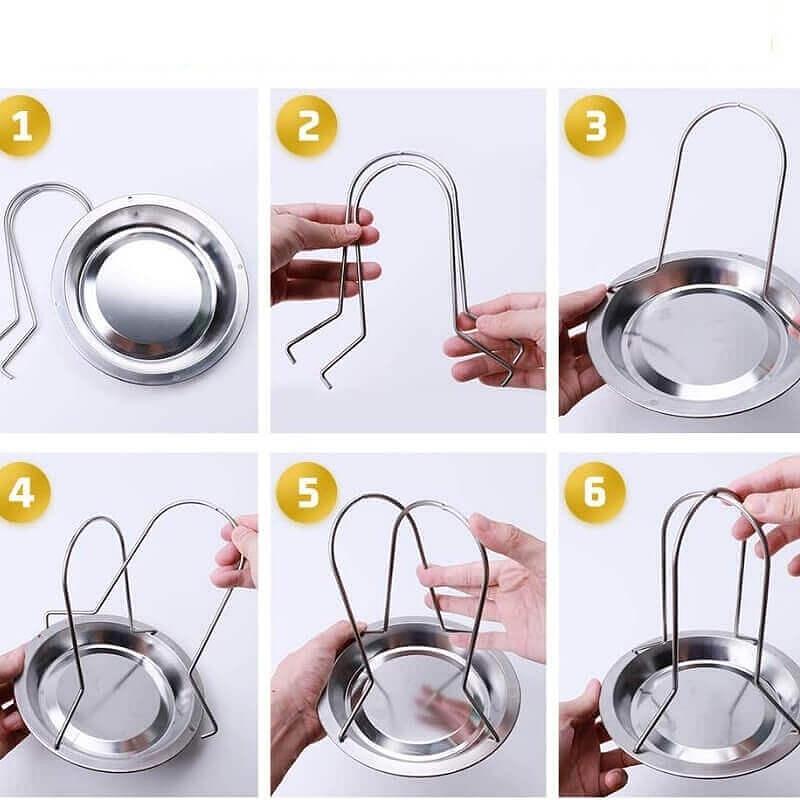 1
2
3
4
5
6